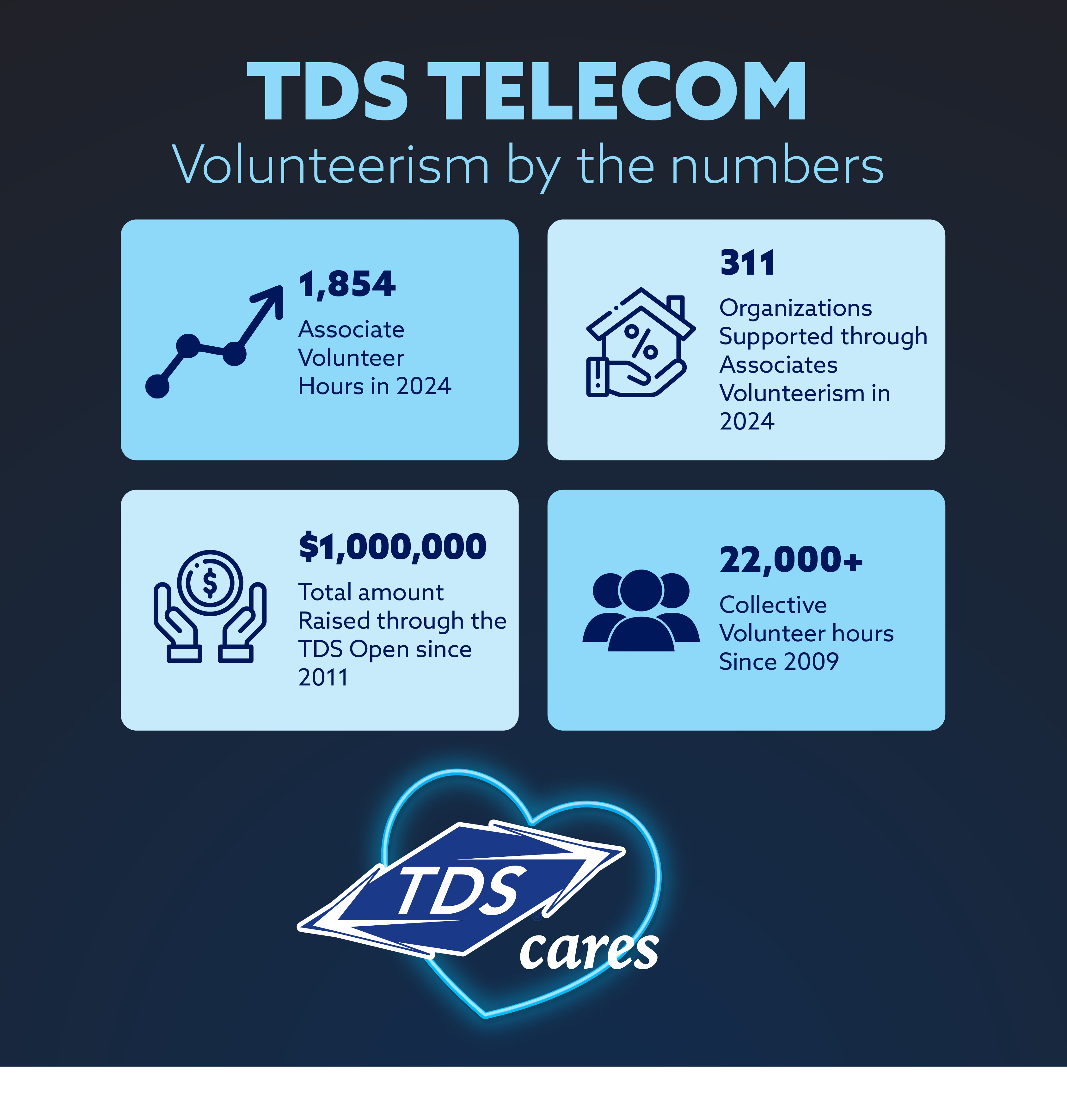 TDS TELECOM
Volunteerism by the numbers

1,854
Associate Volunteer Hours in 2024

311
Organizations Supported through Associates Volunteerism in 2024

$1,000,000
Total amount Raised through the TDS Open since 2011

22,000+
Collective Volunteer hours Since 2009

TDS®
cares